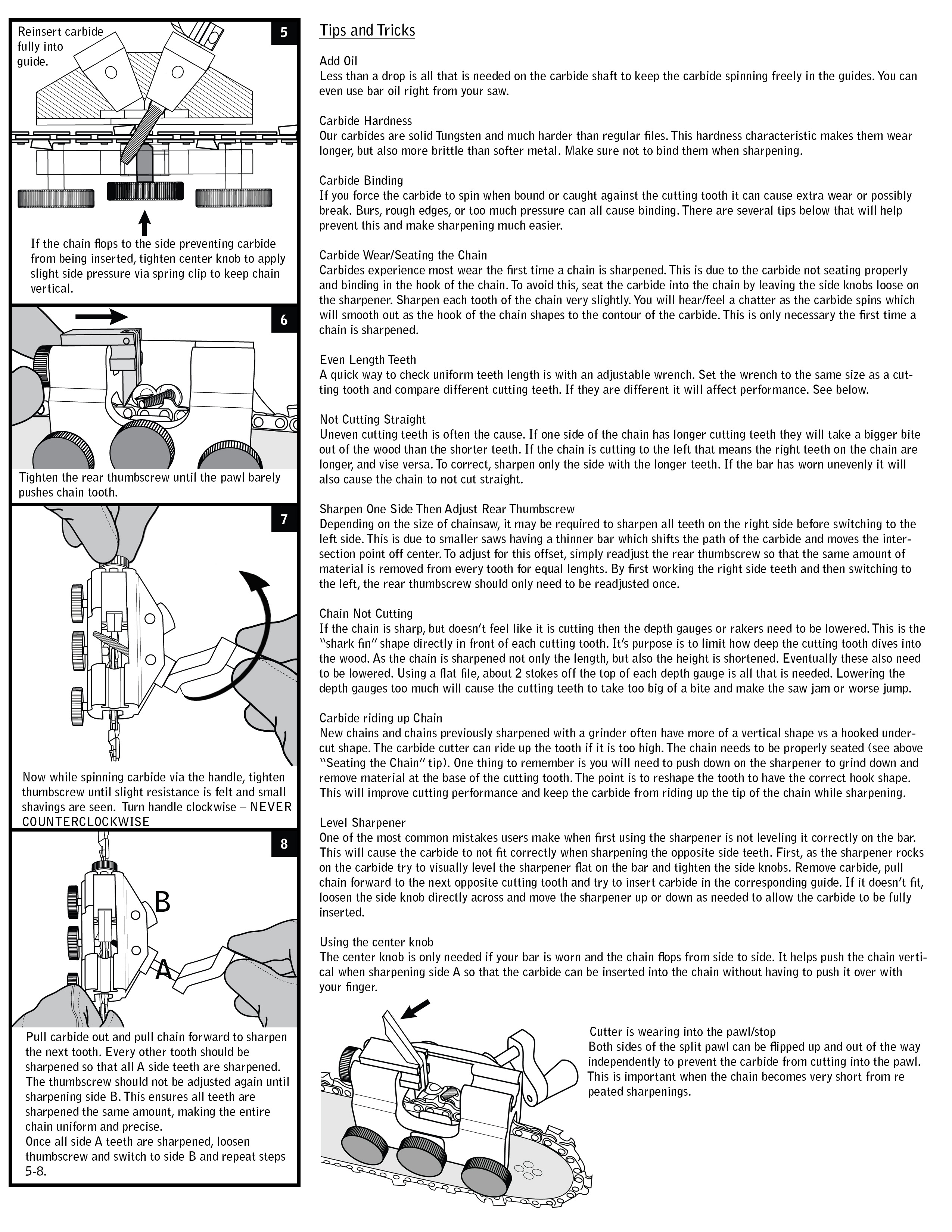 Reinsert carbide fully into guide.

5

If the chain flops to the side preventing carbide from being inserted, tighten center knob to apply slight side pressure via spring clip to keep chain vertical.

6

Tighten the rear thumbscrew until the pawl barely pushes chain tooth.

7

Now while spinning carbide via the handle, tighten thumbscrew until slight resistance is felt and small shavings are seen. Turn handle clockwise – NEVER COUNTERCLOCKWISE

8

B

A

Pull carbide out and pull chain forward to sharpen the next tooth. Every other tooth should be sharpened so that all A side teeth are sharpened. The thumbscrew should not be adjusted again until sharpening side B. This ensures all teeth are sharpened the same amount, making the entire chain uniform and precise.
Once all side A teeth are sharpened, loosen thumbscrew and switch to side B and repeat steps 5-8.

Tips and Tricks

Add Oil
Less than a drop is all that is needed on the carbide shaft to keep the carbide spinning freely in the guides. You can even use bar oil right from your saw.

Carbide Hardness
Our carbides are solid Tungsten and much harder than regular files. This hardness characteristic makes them wear longer, but also more brittle than softer metal. Make sure not to bind them when sharpening.

Carbide Binding
If you force the carbide to spin when bound or caught against the cutting tooth it can cause extra wear or possibly break. Burs, rough edges, or too much pressure can all cause binding. There are several tips below that will help prevent this and make sharpening much easier.

Carbide Wear/Seating the Chain
Carbides experience most wear the first time a chain is sharpened. This is due to the carbide not seating properly and binding in the hook of the chain. To avoid this, seat the carbide into the chain by leaving the side knobs loose on the sharpener. Sharpen each tooth of the chain very slightly. You will hear/feel a chatter as the carbide spins which will smooth out as the hook of the chain shapes to the contour of the carbide. This is only necessary the first time a chain is sharpened.

Even Length Teeth
A quick way to check uniform teeth length is with an adjustable wrench. Set the wrench to the same size as a cutting tooth and compare different cutting teeth. If they are different it will affect performance. See below.

Not Cutting Straight
Uneven cutting teeth is often the cause. If one side of the chain has longer cutting teeth they will take a bigger bite out of the wood than the shorter teeth. If the chain is cutting to the left that means the right teeth on the chain are longer, and vise versa. To correct, sharpen only the side with the longer teeth. If the bar has worn unevenly it will also cause the chain to not cut straight.

Sharpen One Side Then Adjust Rear Thumbscrew
Depending on the size of chainsaw, it may be required to sharpen all teeth on the right side before switching to the left side. This is due to smaller saws having a thinner bar which shifts the path of the carbide and moves the intersection point off center. To adjust for this offset, simply readjust the rear thumbscrew so that the same amount of material is removed from every tooth for equal lenghts. By first working the right side teeth and then switching to the left, the rear thumbscrew should only need to be readjusted once.

Chain Not Cutting
If the chain is sharp, but doesn't feel like it is cutting then the depth gauges or rakers need to be lowered. This is the "shark fin" shape directly in front of each cutting tooth. It's purpose is to limit how deep the cutting tooth dives into the wood. As the chain is sharpened not only the length, but also the height is shortened. Eventually these also need to be lowered. Using a flat file, about 2 stokes off the top of each depth gauge is all that is needed. Lowering the depth gauges too much will cause the cutting teeth to take too big of a bite and make the saw jam or worse jump.

Carbide riding up Chain
New chains and chains previously sharpened with a grinder often have more of a vertical shape vs a hooked undercut shape. The carbide cutter can ride up the tooth if it is too high. The chain needs to be properly seated (see above "Seating the Chain" tip). One thing to remember is you will need to push down on the sharpener to grind down and remove material at the base of the cutting tooth. The point is to reshape the tooth to have the correct hook shape. This will improve cutting performance and keep the carbide from riding up the tip of the chain while sharpening.

Level Sharpener
One of the most common mistakes users make when first using the sharpener is not leveling it correctly on the bar. This will cause the carbide to not fit correctly when sharpening the opposite side teeth. First, as the sharpener rocks on the carbide try to visually level the sharpener flat on the bar and tighten the side knobs. Remove carbide, pull chain forward to the next opposite cutting tooth and try to insert carbide in the corresponding guide. If it doesn't fit, loosen the side knob directly across and move the sharpener up or down as needed to allow the carbide to be fully inserted.

Using the center knob
The center knob is only needed if your bar is worn and the chain flops from side to side. It helps push the chain vertical when sharpening side A so that the carbide can be inserted into the chain without having to push it over with your finger.

Cutter is wearing into the pawl/stop
Both sides of the split pawl can be flipped up and out of the way independently to prevent the carbide from cutting into the pawl. This is important when the chain becomes very short from re peated sharpenings.