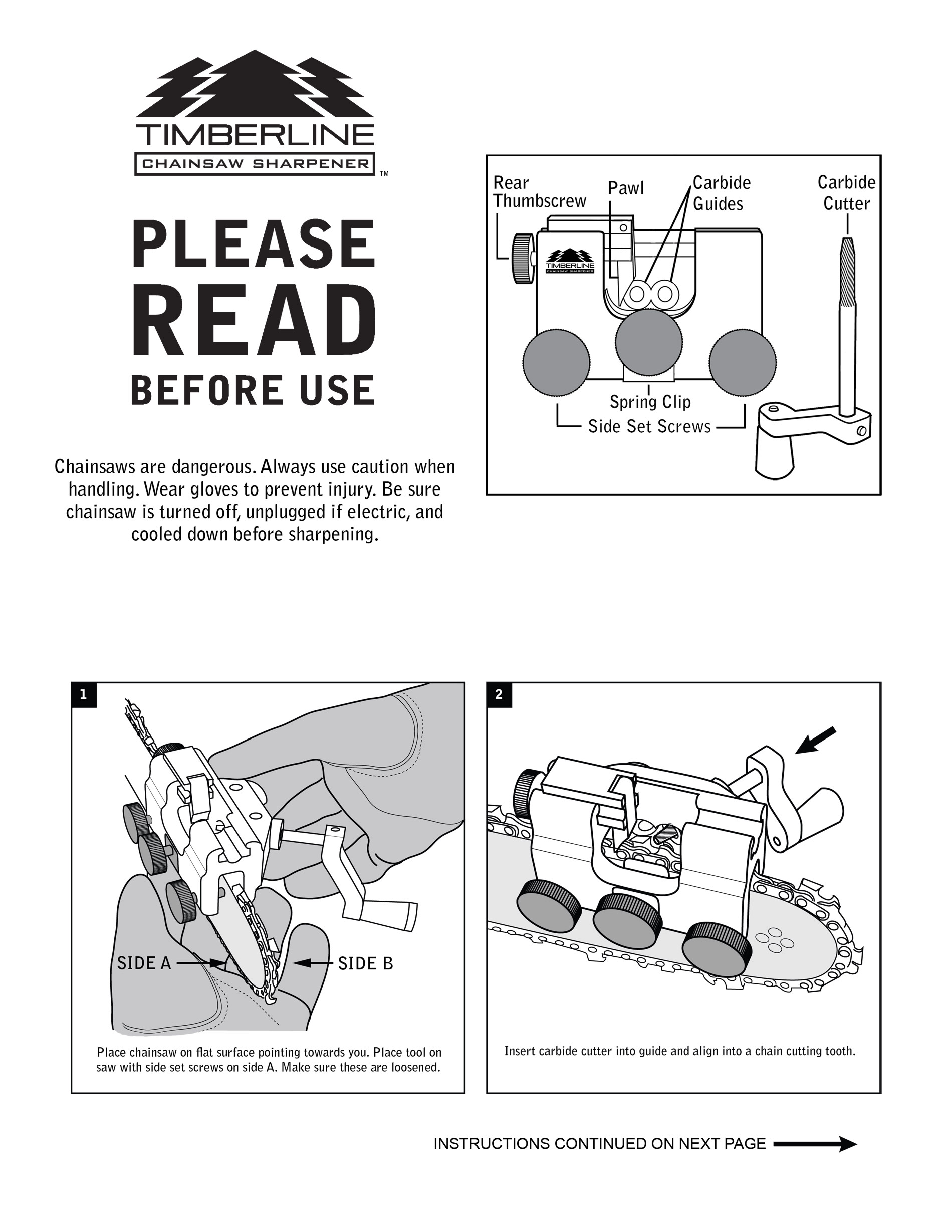 TIMBERLINE
CHAINSAW SHARPENER ™

PLEASE
READ
BEFORE USE

Chainsaws are dangerous. Always use caution when handling. Wear gloves to prevent injury. Be sure chainsaw is turned off, unplugged if electric, and cooled down before sharpening.

Rear Thumbscrew
Pawl
Carbide Guides
Carbide Cutter
TIMBERLINE
CHAINSAW SHARPENER
Spring Clip
Side Set Screws

1

SIDE A
SIDE B

Place chainsaw on flat surface pointing towards you. Place tool on saw with side set screws on side A. Make sure these are loosened.

2

Insert carbide cutter into guide and align into a chain cutting tooth.

INSTRUCTIONS CONTINUED ON NEXT PAGE